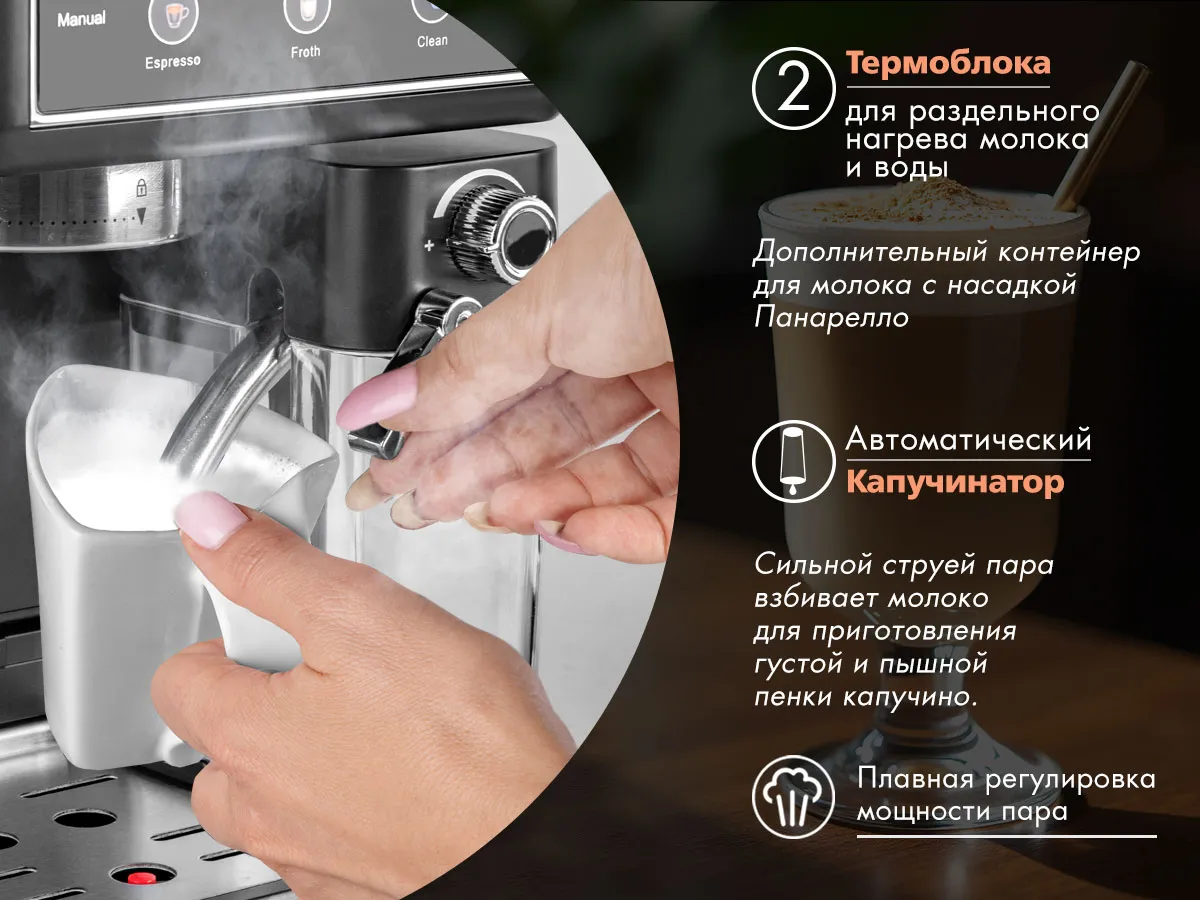 Manual
Espresso
Froth
Clean

2 Термоблока
для раздельного нагрева молока и воды

Дополнительный контейнер для молока с насадкой Панарелло

Автоматический
Капучинатор

Сильной струей пара взбивает молоко для приготовления густой и пышной пенки капучино.

Плавная регулировка мощности пара